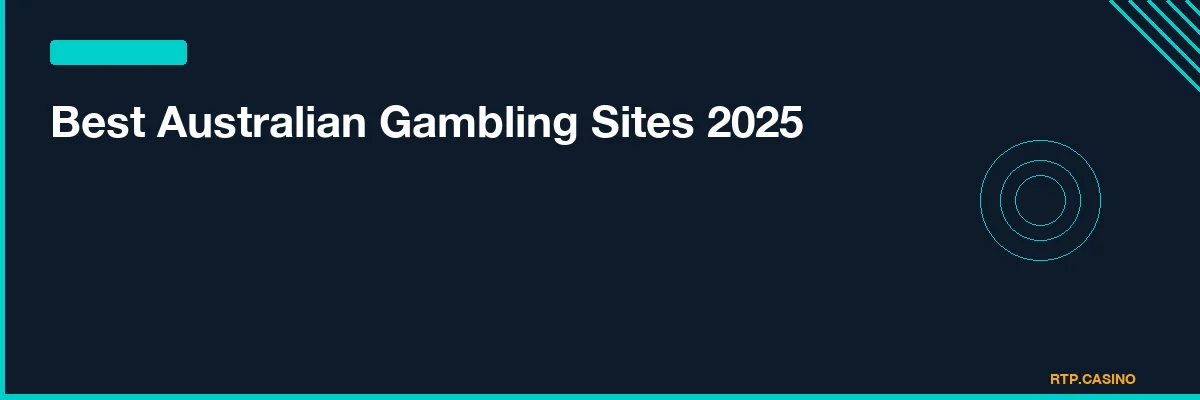 Best Australian Gambling Sites 2025

RTP.CASINO