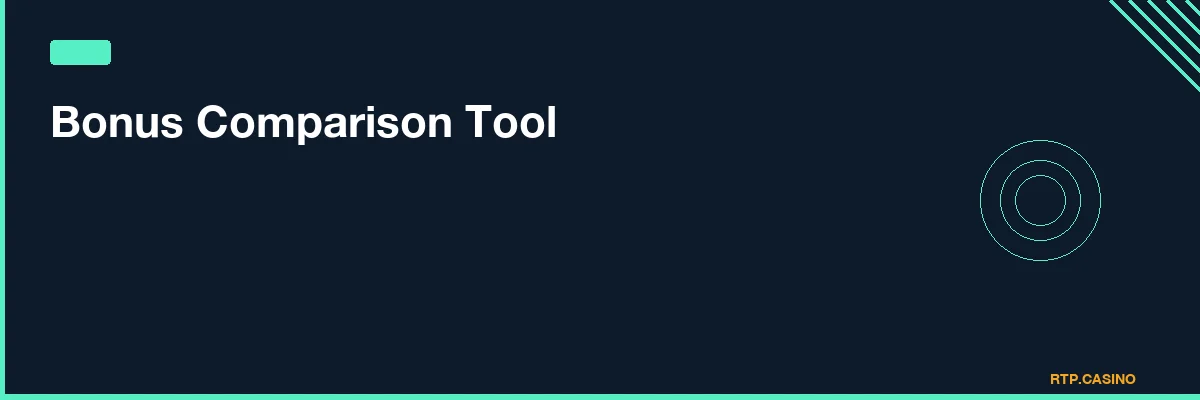 Bonus Comparison Tool

RTP.CASINO