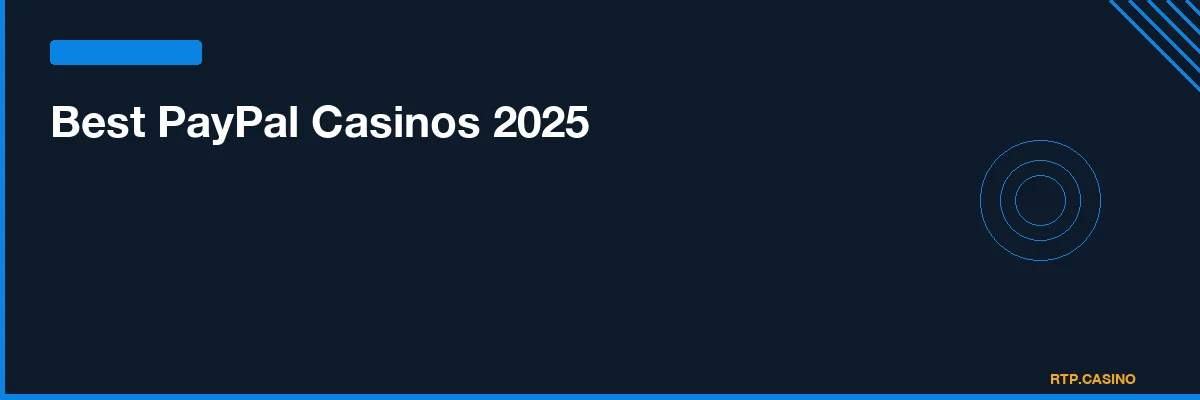 Best PayPal Casinos 2025

RTP.CASINO