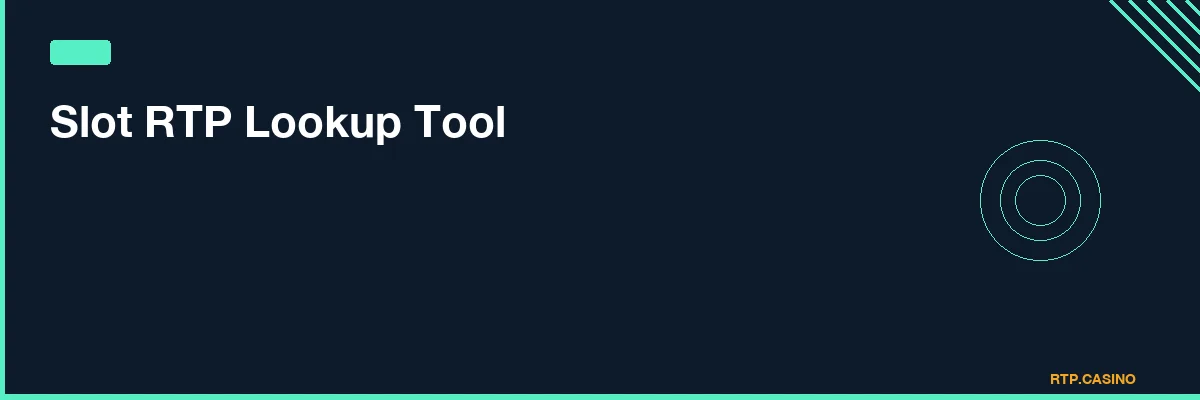 Slot RTP Lookup Tool

RTP.CASINO