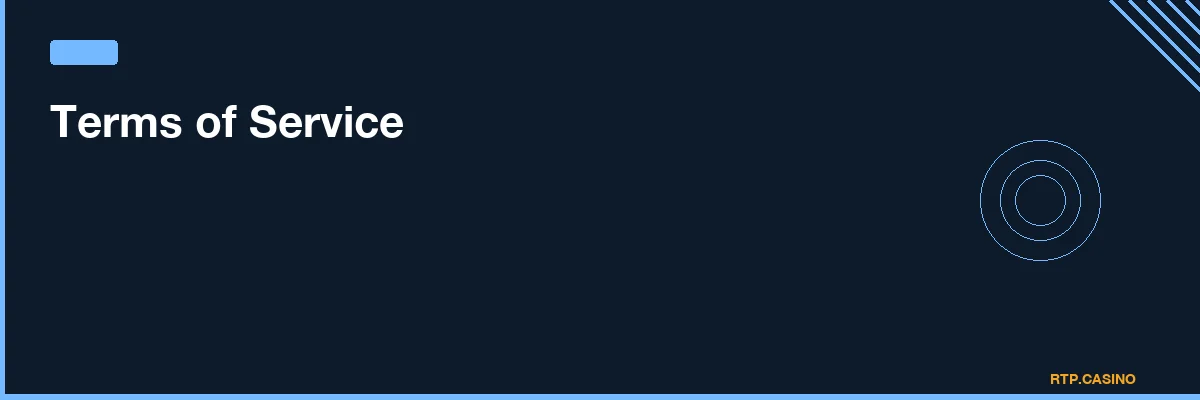 Terms of Service

RTP.CASINO